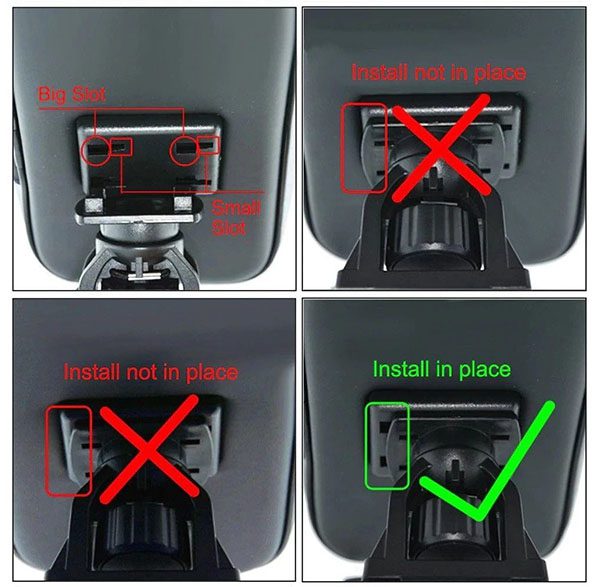 Big Slot

Small Slot

Install not in place

Install not in place

Install in place